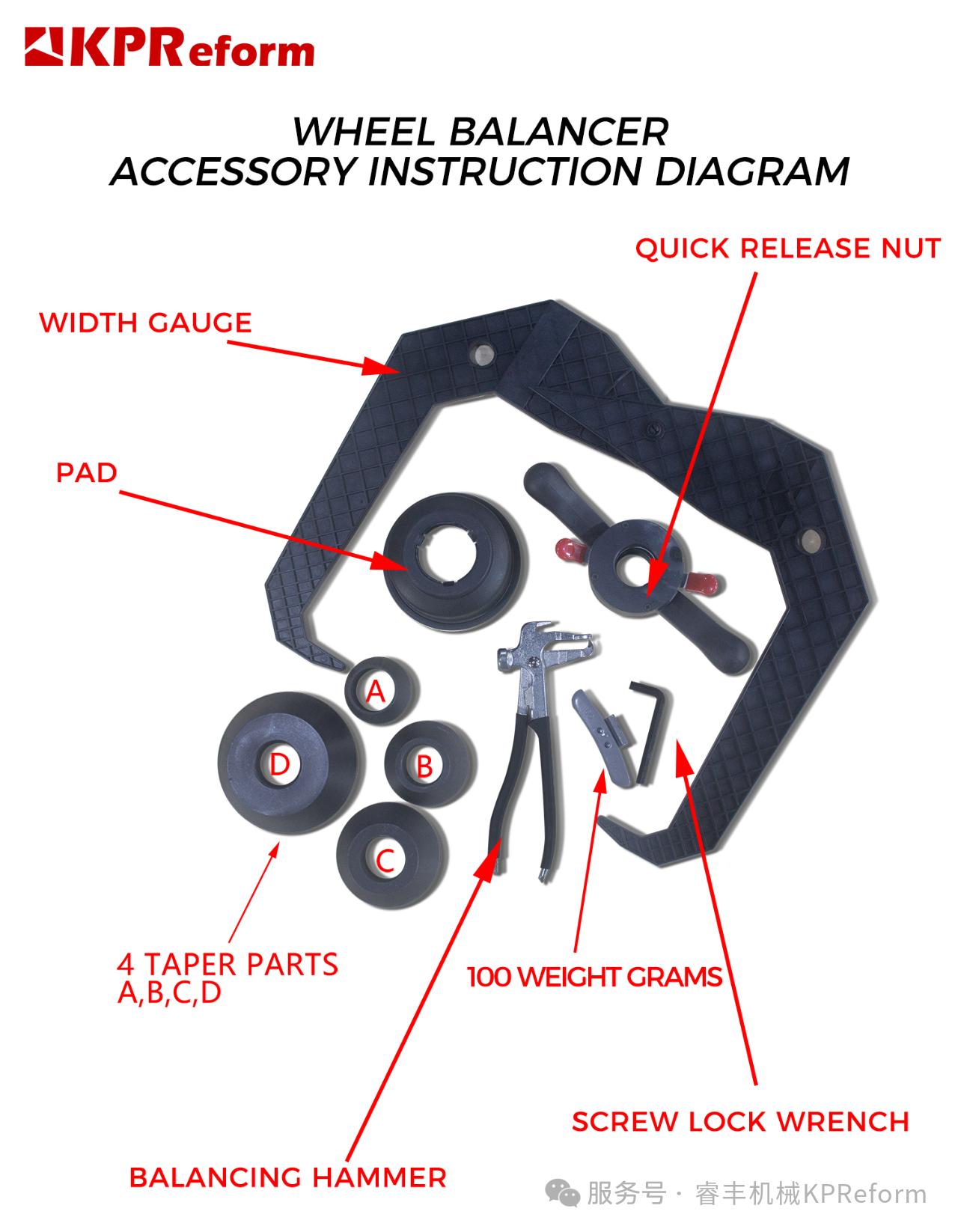 KPReform

WHEEL BALANCER
ACCESSORY INSTRUCTION DIAGRAM

QUICK RELEASE NUT

WIDTH GAUGE

PAD

A

D

B

C

4 TAPER PARTS
A,B,C,D

100 WEIGHT GRAMS

SCREW LOCK WRENCH

BALANCING HAMMER

服务号 · 睿丰机械KPReform